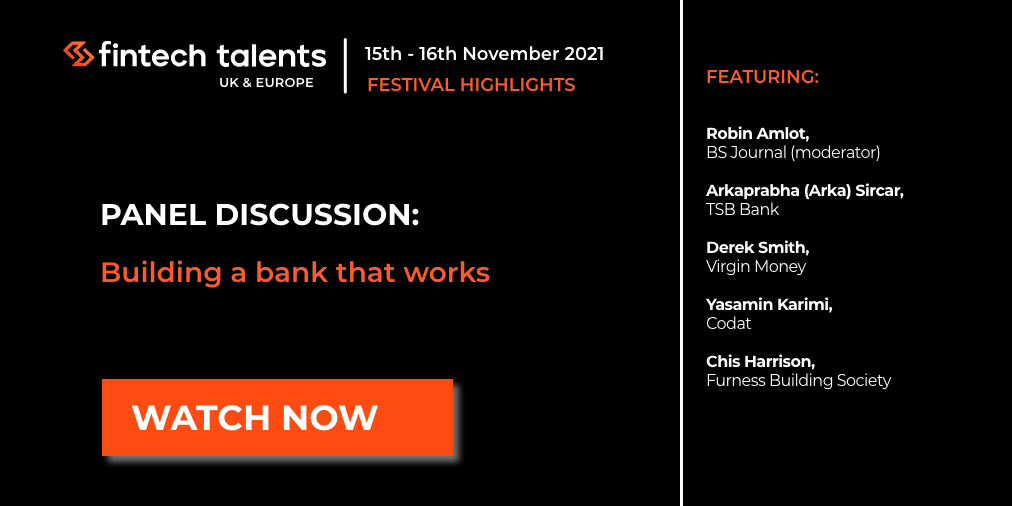 fintech talents
UK & EUROPE

15th - 16th November 2021
FESTIVAL HIGHLIGHTS

PANEL DISCUSSION:

Building a bank that works

WATCH NOW

FEATURING:

Robin Amlot,
BS Journal (moderator)

Arkaprabha (Arka) Sircar,
TSB Bank

Derek Smith,
Virgin Money

Yasamin Karimi,
Codat

Chis Harrison,
Furness Building Society